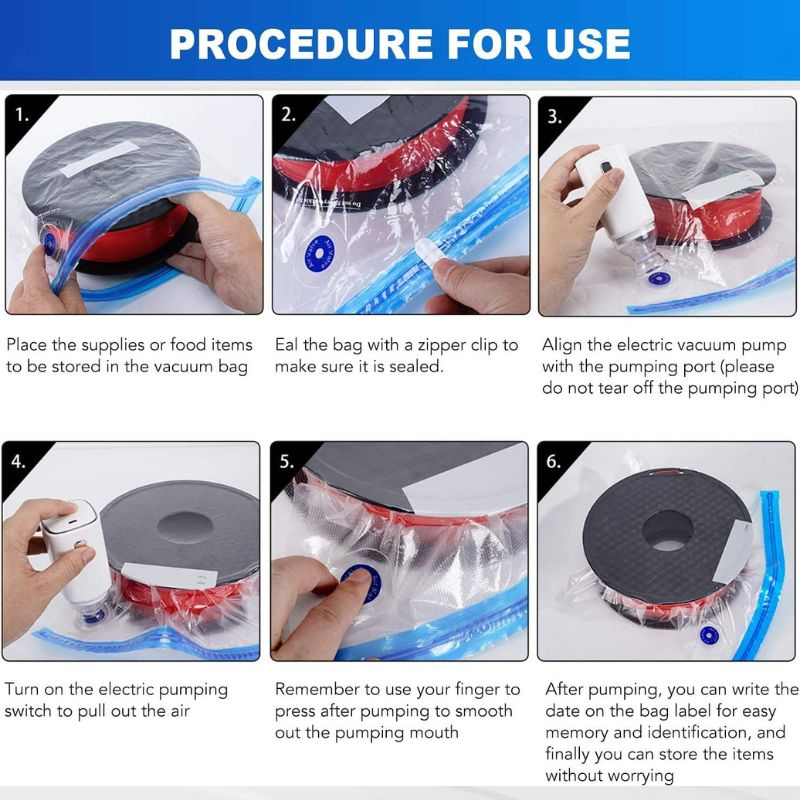 PROCEDURE FOR USE

1.

Place the supplies or food items to be stored in the vacuum bag

2.

Eal the bag with a zipper clip to make sure it is sealed.

3.

Align the electric vacuum pump with the pumping port (please do not tear off the pumping port)

4.

Turn on the electric pumping switch to pull out the air

5.

Remember to use your finger to press after pumping to smooth out the pumping mouth

6.

After pumping, you can write the date on the bag label for easy memory and identification, and finally you can store the items without worrying